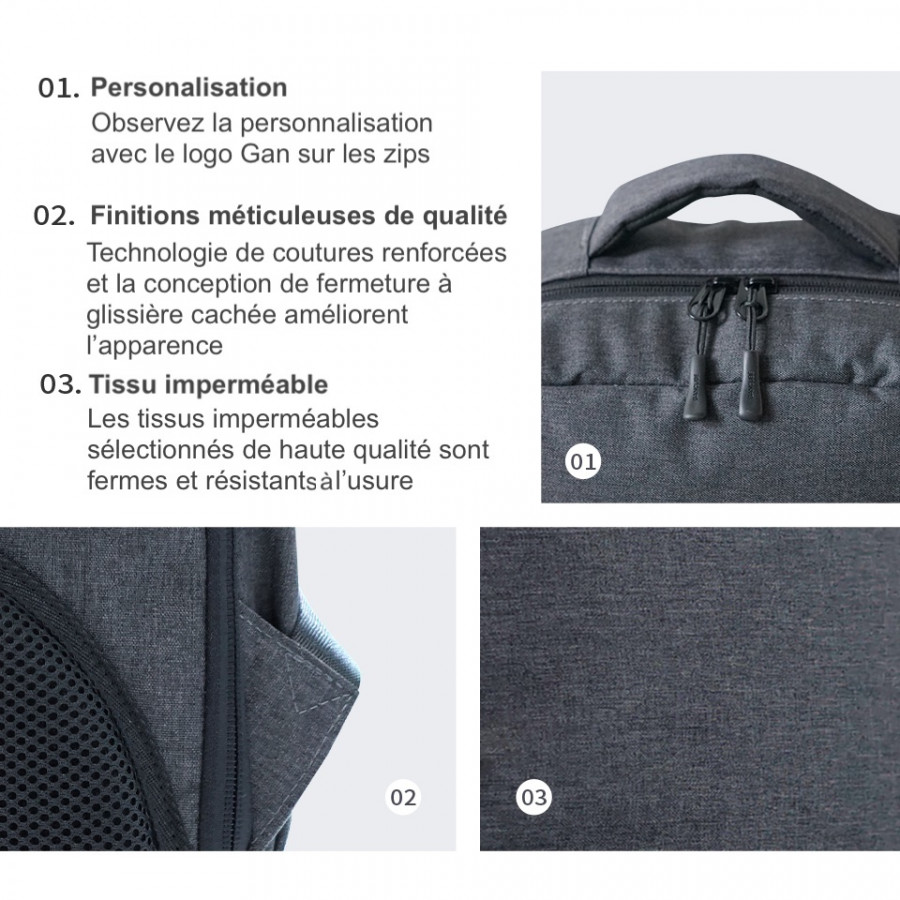 01. Personalisation
Observez la personnalisation avec le logo Gan sur les zips

02. Finitions méticuleuses de qualité
Technologie de coutures renforcées et la conception de fermeture à glissière cachée améliorent l'apparence

03. Tissu imperméable
Les tissus imperméables sélectionnés de haute qualité sont fermes et résistants à l'usure

01

02

03