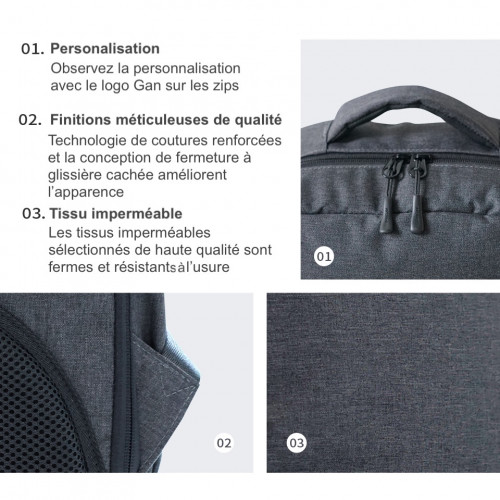 01. Personalisation
Observez la personnalisation avec le logo Gan sur les zips

02. Finitions méticuleuses de qualité
Technologie de coutures renforcées et la conception de fermeture à glissière cachée améliorent l'apparence

03. Tissu imperméable
Les tissus imperméables sélectionnés de haute qualité sont fermes et résistants à l'usure

01

02

03