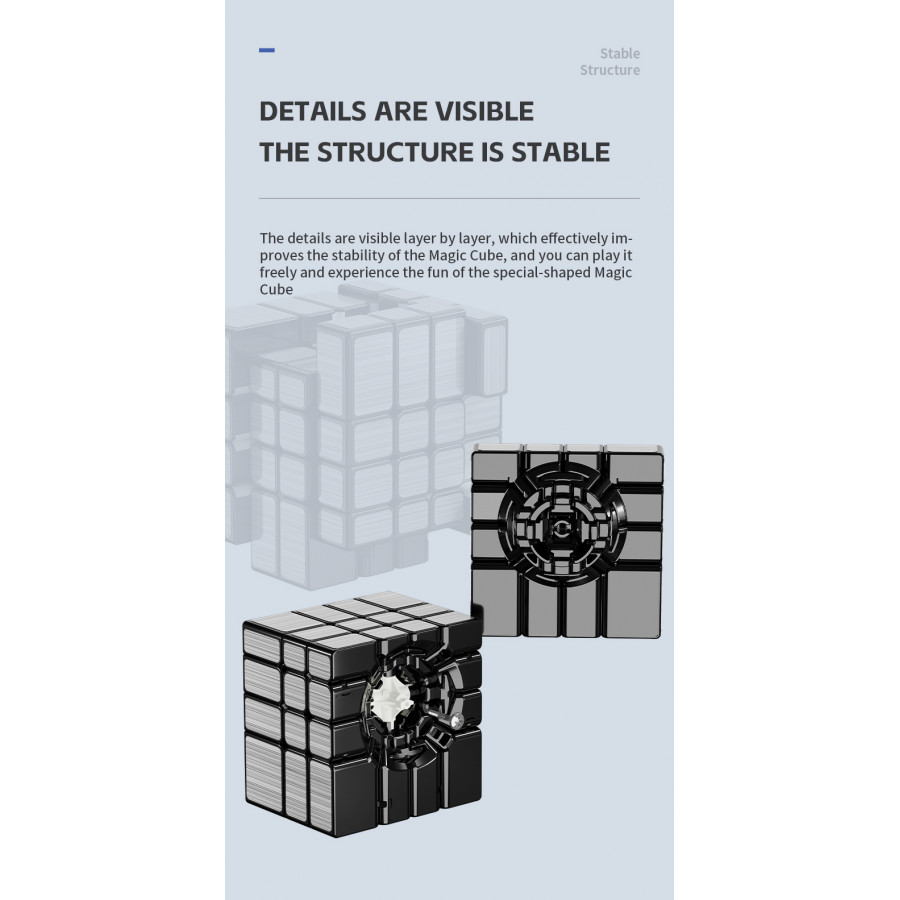 Stable Structure

DETAILS ARE VISIBLE
THE STRUCTURE IS STABLE

The details are visible layer by layer, which effectively improves the stability of the Magic Cube, and you can play it freely and experience the fun of the special-shaped Magic Cube