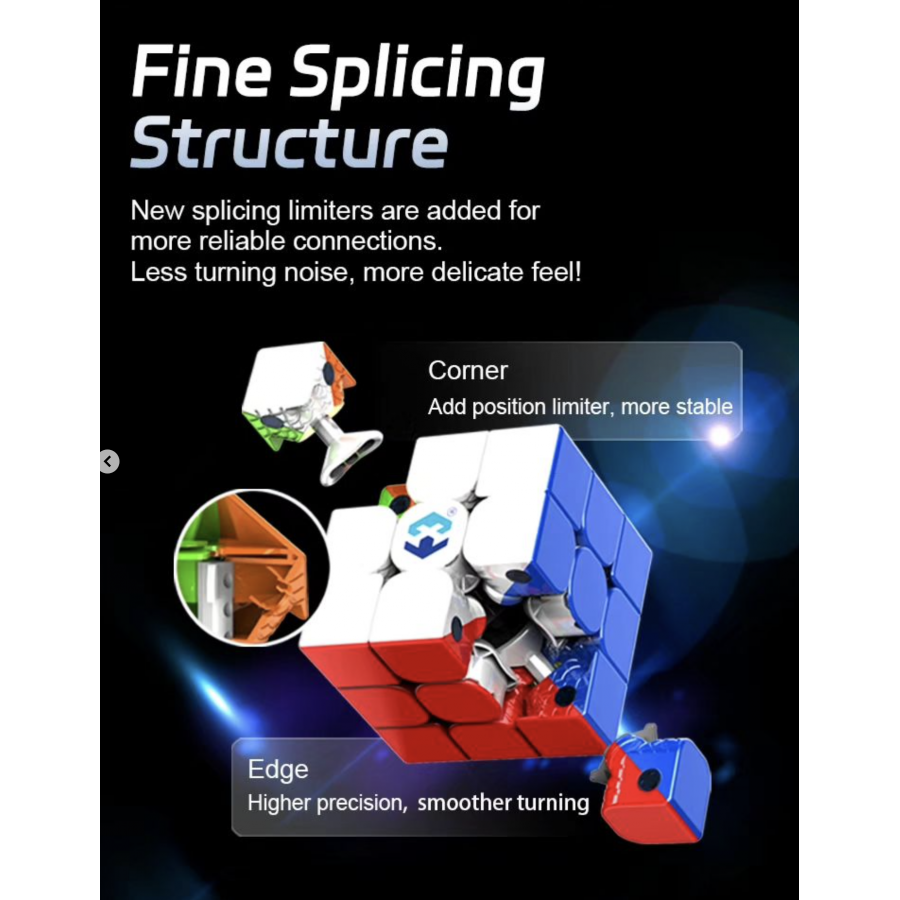 Fine Splicing Structure

New splicing limiters are added for more reliable connections.
Less turning noise, more delicate feel!

Corner
Add position limiter, more stable

Edge
Higher precision, smoother turning