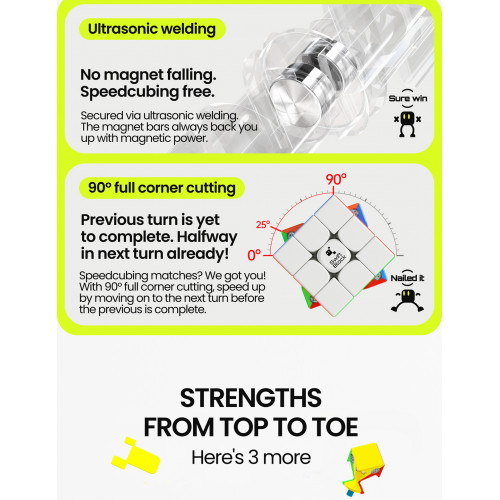 Ultrasonic welding

No magnet falling. Speedcubing free.

Secured via ultrasonic welding. The magnet bars always back you up with magnetic power.

Sure win

90° full corner cutting

Previous turn is yet to complete. Halfway in next turn already!

Speedcubing matches? We got you! With 90° full corner cutting, speed up by moving on to the next turn before the previous is complete.

90°

25°

0°

Swift Block

Nailed it

STRENGTHS FROM TOP TO TOE

Here's 3 more