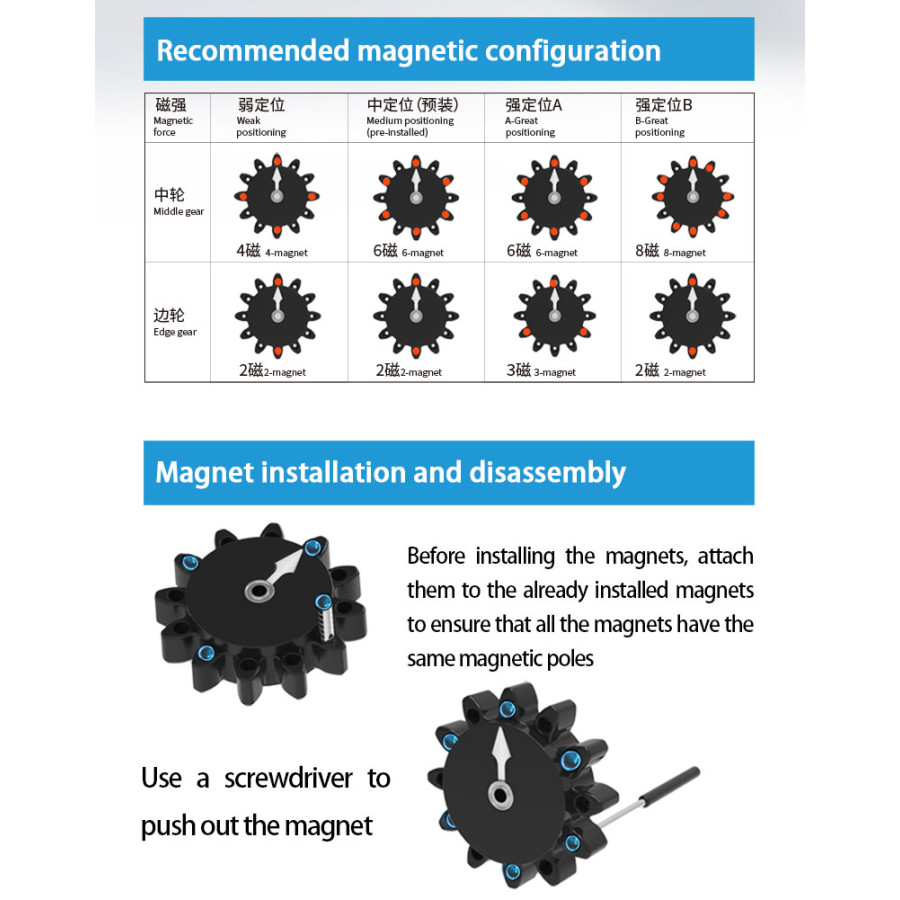 Recommended magnetic configuration

| 磁强 Magnetic force | 弱定位 Weak positioning | 中定位 (预装) Medium positioning (pre-installed) | 强定位A A-Great positioning | 强定位B B-Great positioning |
|---|---|---|---|---|
| 中轮 Middle gear | 4磁 4-magnet | 6磁 6-magnet | 6磁 6-magnet | 8磁 8-magnet |
| 边轮 Edge gear | 2磁 2-magnet | 2磁 2-magnet | 3磁 3-magnet | 2磁 2-magnet |

Magnet installation and disassembly

Before installing the magnets, attach them to the already installed magnets to ensure that all the magnets have the same magnetic poles

Use a screwdriver to push out the magnet