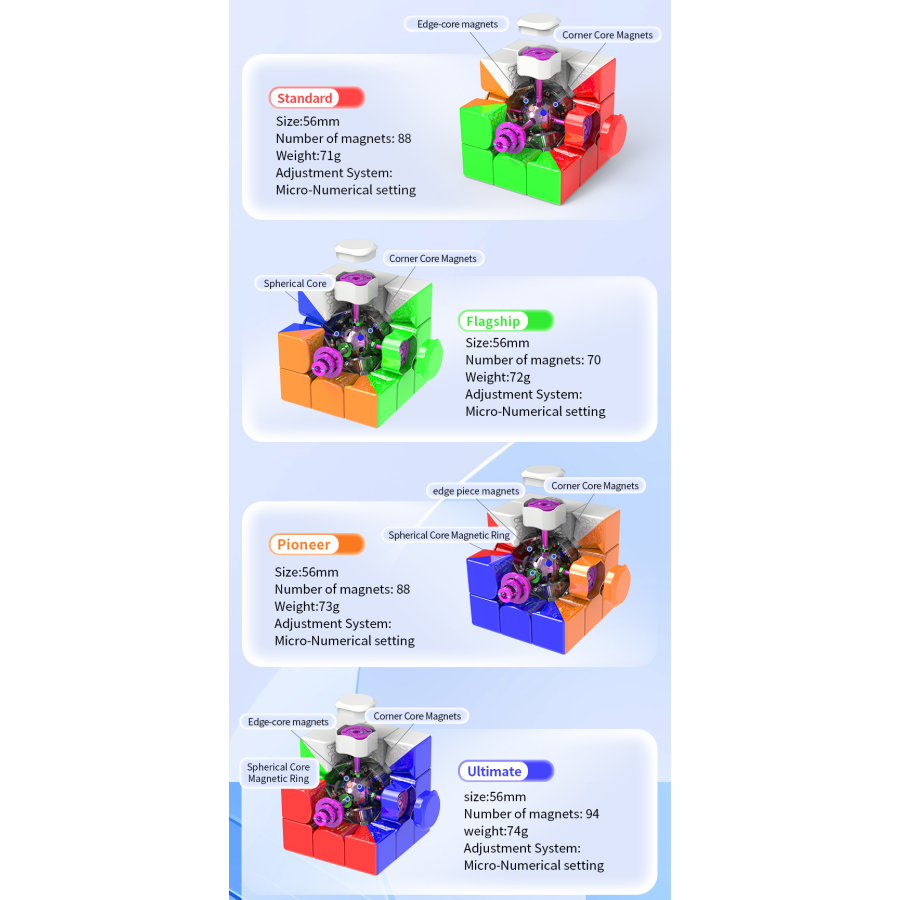 Edge-core magnets

Corner Core Magnets

Standard

Size:56mm
Number of magnets: 88
Weight:71g
Adjustment System:
Micro-Numerical setting

Corner Core Magnets

Spherical Core

Flagship

Size:56mm
Number of magnets: 70
Weight:72g
Adjustment System:
Micro-Numerical setting

edge piece magnets

Corner Core Magnets

Spherical Core Magnetic Ring

Pioneer

Size:56mm
Number of magnets: 88
Weight:73g
Adjustment System:
Micro-Numerical setting

Edge-core magnets

Corner Core Magnets

Spherical Core Magnetic Ring

Ultimate

size:56mm
Number of magnets: 94
weight:74g
Adjustment System:
Micro-Numerical setting